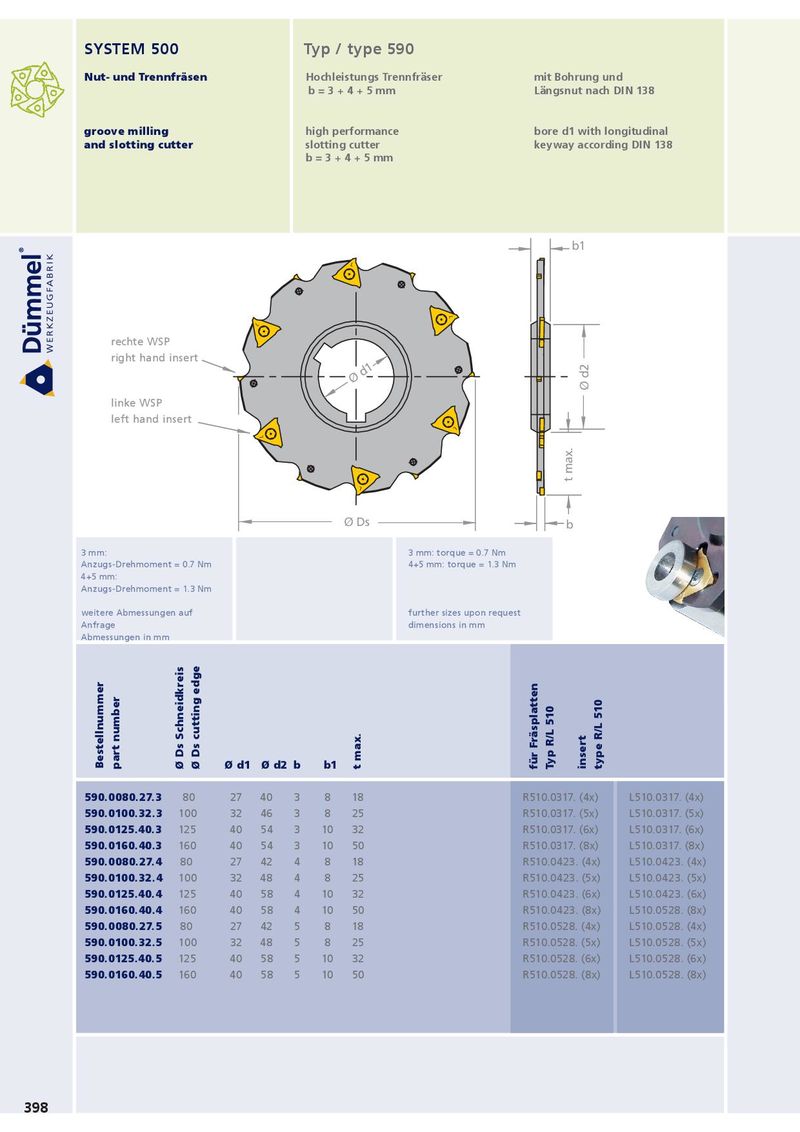 SYSTEM 500

Nut- und Trennfräsen

groove milling and slotting cutter

Typ / type 590

Hochleistungs Trennfräser b = 3 + 4 + 5 mm

high performance slotting cutter b = 3 + 4 + 5 mm

mit Bohrung und Längsnut nach DIN 138

bore d1 with longitudinal keyway according DIN 138

Dümmel®
WERKZEUGFABRIK

rechte WSP
right hand insert

linke WSP
left hand insert

Ø d1

Ø Ds

b1

Ø d2

t max.

b

3 mm:
Anzugs-Drehmoment = 0.7 Nm
4+5 mm:
Anzugs-Drehmoment = 1.3 Nm

weitere Abmessungen auf Anfrage
Abmessungen in mm

3 mm: torque = 0.7 Nm
4+5 mm: torque = 1.3 Nm

further sizes upon request
dimensions in mm

| Bestellnummer part number | Ø Ds Schneidkreis Ø Ds cutting edge | Ø d1 | Ø d2 | b | b1 | t max. | für Fräsplatten Typ R/L 510 | insert type R/L 510 |
|---|---|---|---|---|---|---|---|---|
| 590.0080.27.3 | 80 | 27 | 40 | 3 | 8 | 18 | R510.0317. (4x) | L510.0317. (4x) |
| 590.0100.32.3 | 100 | 32 | 46 | 3 | 8 | 25 | R510.0317. (5x) | L510.0317. (5x) |
| 590.0125.40.3 | 125 | 40 | 54 | 3 | 10 | 32 | R510.0317. (6x) | L510.0317. (6x) |
| 590.0160.40.3 | 160 | 40 | 54 | 3 | 10 | 50 | R510.0317. (8x) | L510.0317. (8x) |
| 590.0080.27.4 | 80 | 27 | 42 | 4 | 8 | 18 | R510.0423. (4x) | L510.0423. (4x) |
| 590.0100.32.4 | 100 | 32 | 48 | 4 | 8 | 25 | R510.0423. (5x) | L510.0423. (5x) |
| 590.0125.40.4 | 125 | 40 | 58 | 4 | 10 | 32 | R510.0423. (6x) | L510.0423. (6x) |
| 590.0160.40.4 | 160 | 40 | 58 | 4 | 10 | 50 | R510.0423. (8x) | L510.0528. (8x) |
| 590.0080.27.5 | 80 | 27 | 42 | 5 | 8 | 18 | R510.0528. (4x) | L510.0528. (4x) |
| 590.0100.32.5 | 100 | 32 | 48 | 5 | 8 | 25 | R510.0528. (5x) | L510.0528. (5x) |
| 590.0125.40.5 | 125 | 40 | 58 | 5 | 10 | 32 | R510.0528. (6x) | L510.0528. (6x) |
| 590.0160.40.5 | 160 | 40 | 58 | 5 | 10 | 50 | R510.0528. (8x) | L510.0528. (8x) |

398