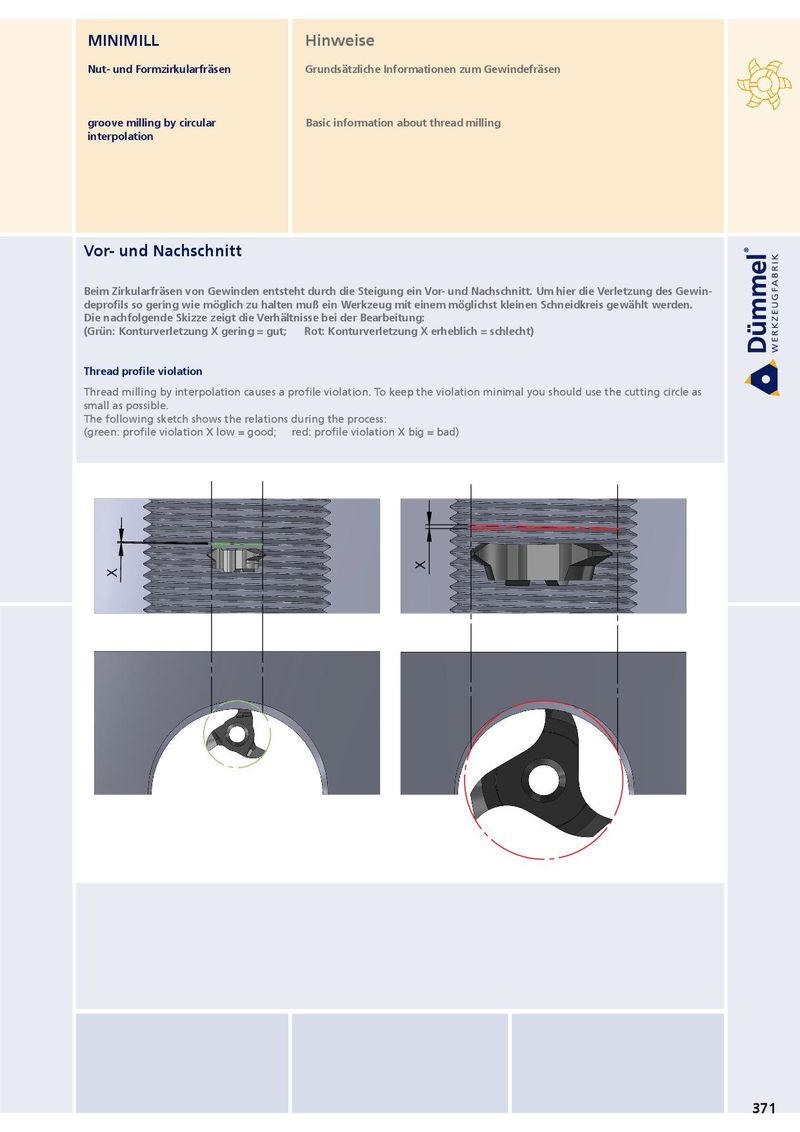 MINIMILL

Nut- und Formzirkularfräsen

groove milling by circular interpolation

Hinweise

Grundsätzliche Informationen zum Gewindefräsen

Basic information about thread milling

Dümmel®
WERKZEUGFABRIK

Vor- und Nachschnitt

Beim Zirkularfräsen von Gewinden entsteht durch die Steigung ein Vor- und Nachschnitt. Um hier die Verletzung des Gewindeprofils so gering wie möglich zu halten muß ein Werkzeug mit einem möglichst kleinen Schneidkreis gewählt werden.
Die nachfolgende Skizze zeigt die Verhältnisse bei der Bearbeitung:
(Grün: Konturverletzung X gering = gut;    Rot: Konturverletzung X erheblich = schlecht)

Thread profile violation

Thread milling by interpolation causes a profile violation. To keep the violation minimal you should use the cutting circle as small as possible.
The following sketch shows the relations during the process:
(green: profile violation X low = good;    red: profile violation X big = bad)

X

X

371