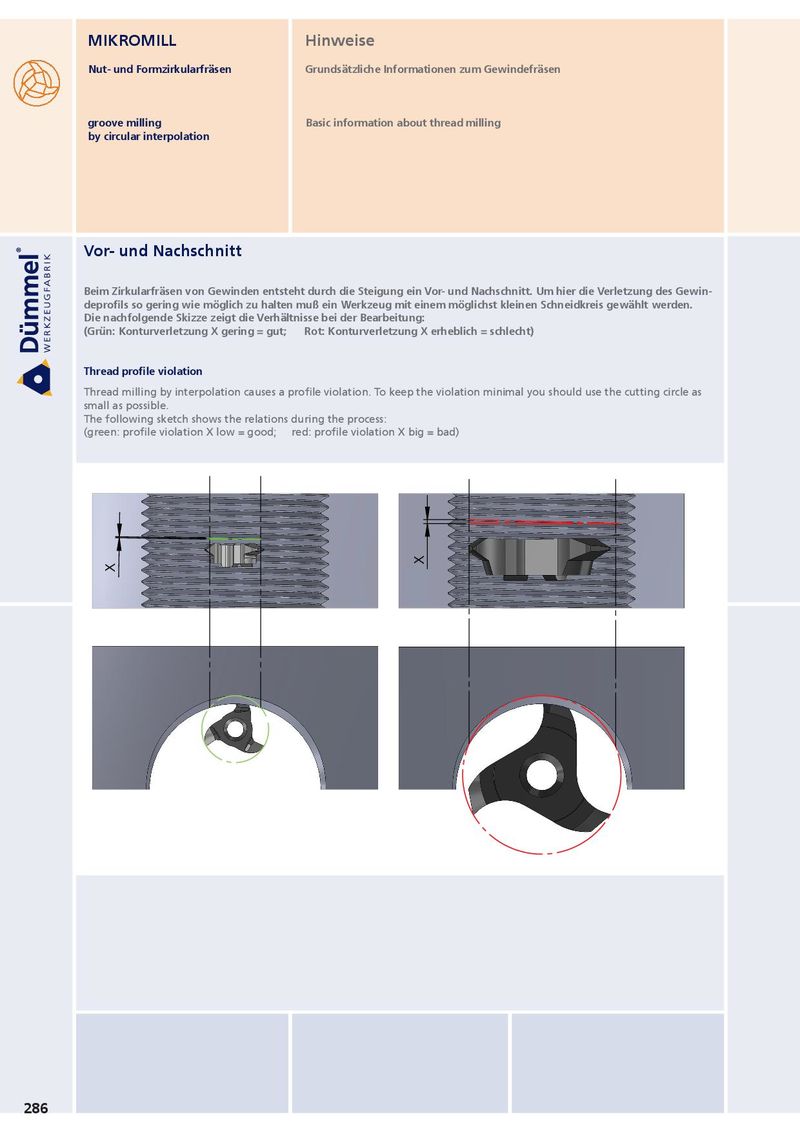 MIKROMILL

Nut- und Formzirkularfräsen

groove milling by circular interpolation

Hinweise

Grundsätzliche Informationen zum Gewindefräsen

Basic information about thread milling

Dümmel®
WERKZEUGFABRIK

Vor- und Nachschnitt

Beim Zirkularfräsen von Gewinden entsteht durch die Steigung ein Vor- und Nachschnitt. Um hier die Verletzung des Gewindeprofils so gering wie möglich zu halten muß ein Werkzeug mit einem möglichst kleinen Schneidkreis gewählt werden.
Die nachfolgende Skizze zeigt die Verhältnisse bei der Bearbeitung:
(Grün: Konturverletzung X gering = gut;      Rot: Konturverletzung X erheblich = schlecht)

Thread profile violation

Thread milling by interpolation causes a profile violation. To keep the violation minimal you should use the cutting circle as small as possible.
The following sketch shows the relations during the process:
(green: profile violation X low = good;      red: profile violation X big = bad)

X

X

286