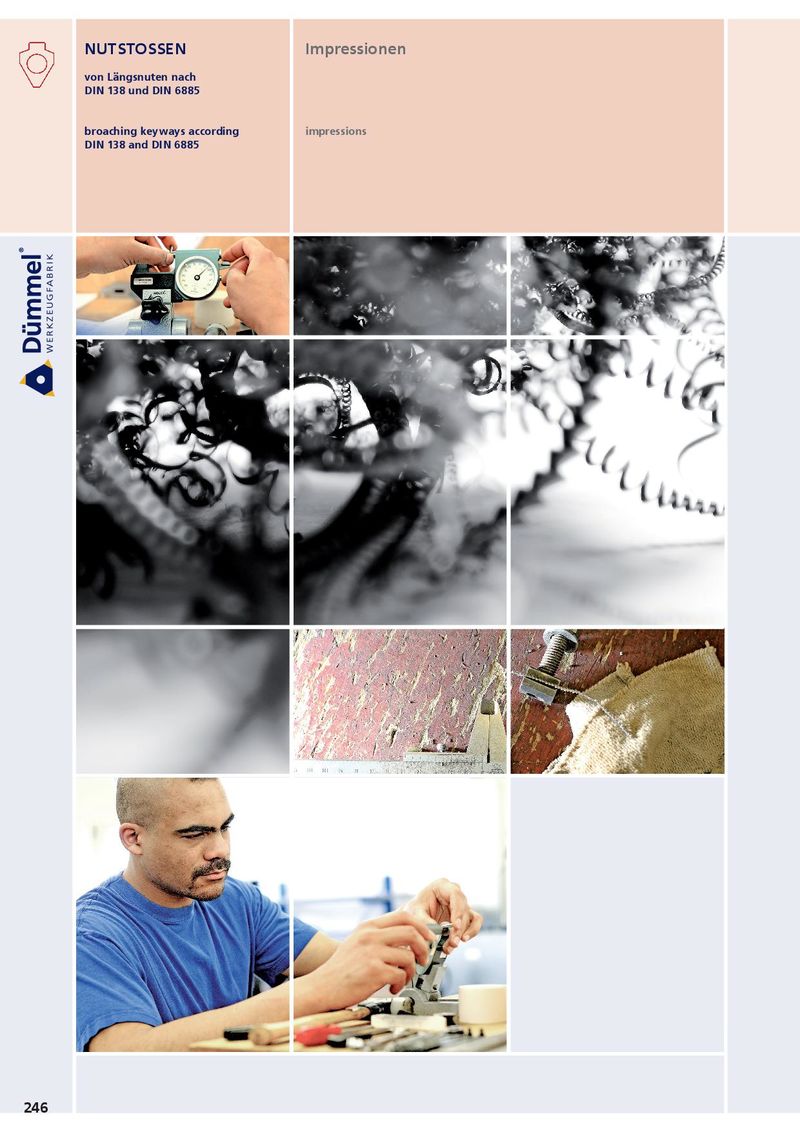 NUTSTOSSEN

von Längsnuten nach DIN 138 und DIN 6885

broaching keyways according DIN 138 and DIN 6885

Impressionen

impressions

Dümmel®
WERKZEUGFABRIK

246