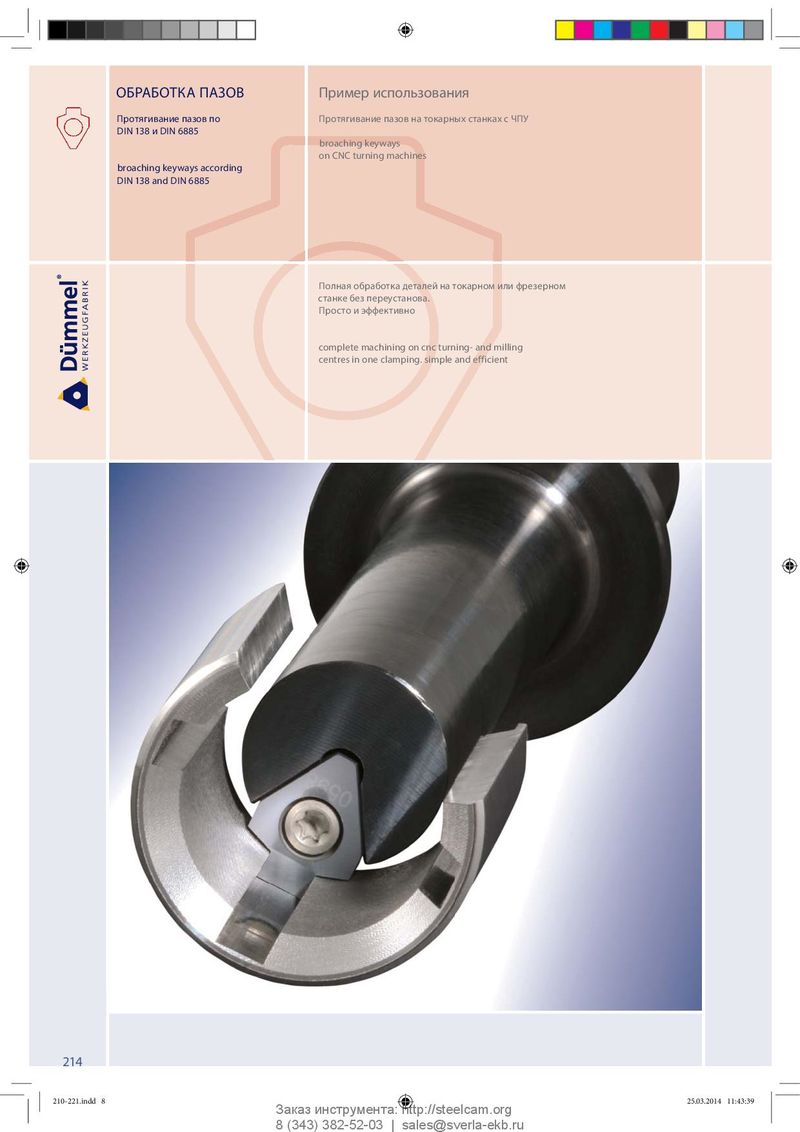 ОБРАБОТКА ПАЗОВ

Протягивание пазов по DIN 138 и DIN 6885

broaching keyways according DIN 138 and DIN 6885

Пример использования

Протягивание пазов на токарных станках с ЧПУ

broaching keyways on CNC turning machines

Dümmel®
WERKZEUGFABRIK

Полная обработка деталей на токарном или фрезерном станке без переустанова.
Просто и эффективно

complete machining on cnc turning- and milling centres in one clamping. simple and efficient

214

210-221.indd 8

25.03.2014 11:43:39

Заказ инструмента: http://steelcam.org
8 (343) 382-52-03 | sales@sverla-ekb.ru