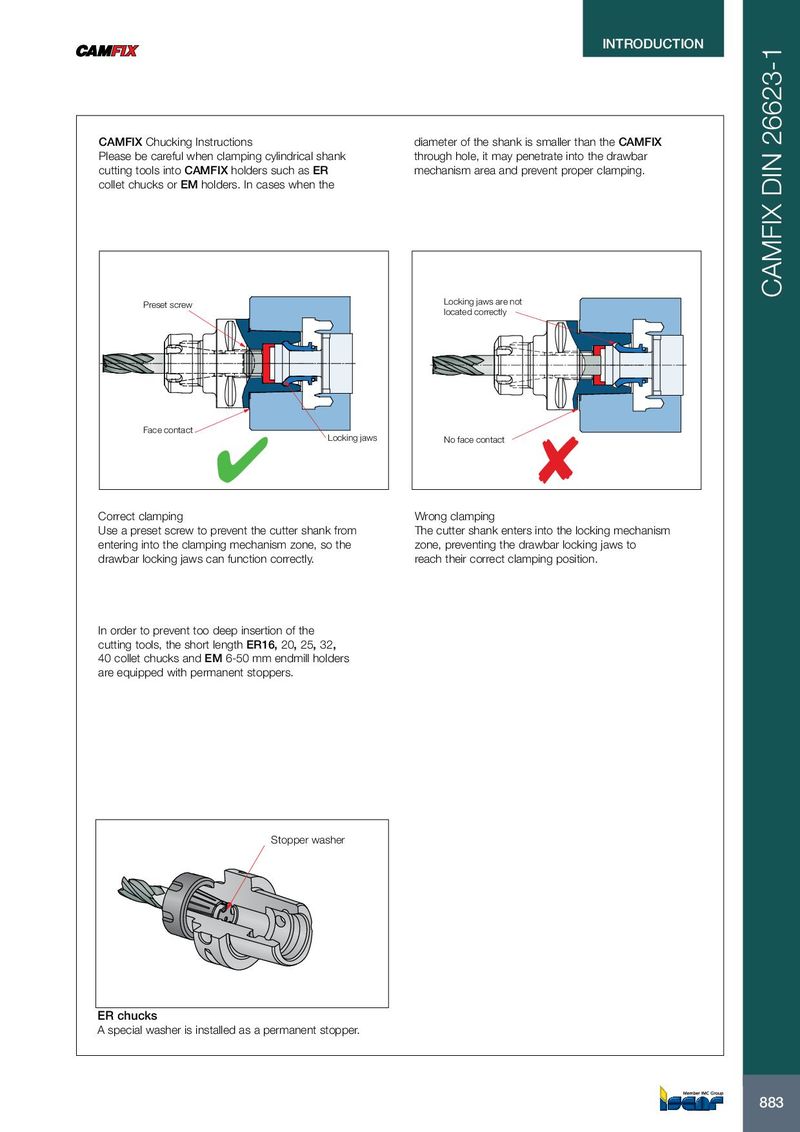 CAMFIX

INTRODUCTION

CAMFIX DIN 26623-1

CAMFIX Chucking Instructions
Please be careful when clamping cylindrical shank cutting tools into CAMFIX holders such as ER collet chucks or EM holders. In cases when the diameter of the shank is smaller than the CAMFIX through hole, it may penetrate into the drawbar mechanism area and prevent proper clamping.

Preset screw

Face contact

Locking jaws

Locking jaws are not located correctly

No face contact

Correct clamping
Use a preset screw to prevent the cutter shank from entering into the clamping mechanism zone, so the drawbar locking jaws can function correctly.

Wrong clamping
The cutter shank enters into the locking mechanism zone, preventing the drawbar locking jaws to reach their correct clamping position.

In order to prevent too deep insertion of the cutting tools, the short length ER16, 20, 25, 32, 40 collet chucks and EM 6-50 mm endmill holders are equipped with permanent stoppers.

Stopper washer

ER chucks
A special washer is installed as a permanent stopper.

Member IMC Group
ISCAR

883