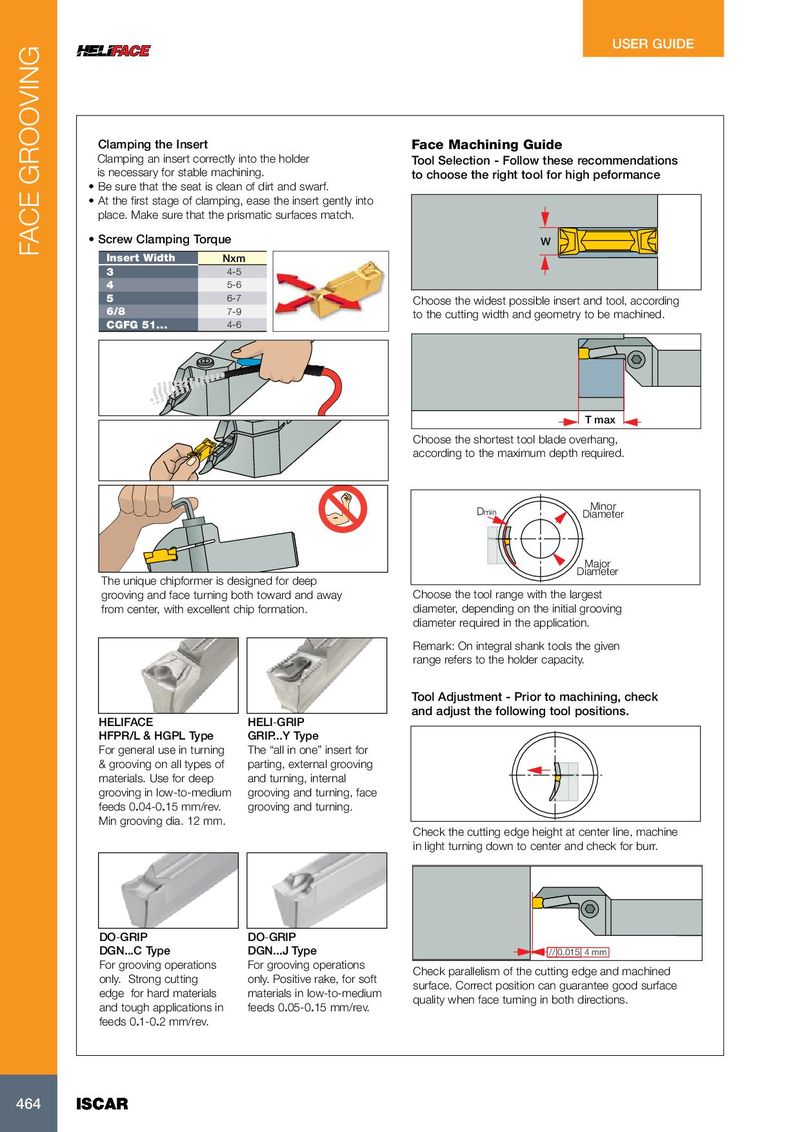 FACE GROOVING

HELIFACE

USER GUIDE

Clamping the Insert
Clamping an insert correctly into the holder is necessary for stable machining.
• Be sure that the seat is clean of dirt and swarf.
• At the first stage of clamping, ease the insert gently into place. Make sure that the prismatic surfaces match.

• Screw Clamping Torque

| Insert Width | Nxm |
|---|---|
| 3 | 4-5 |
| 4 | 5-6 |
| 5 | 6-7 |
| 6/8 | 7-9 |
| CGFG 51... | 4-6 |

The unique chipformer is designed for deep grooving and face turning both toward and away from center, with excellent chip formation.

HELIFACE
HFPR/L & HGPL Type
For general use in turning & grooving on all types of materials. Use for deep grooving in low-to-medium feeds 0.04-0.15 mm/rev. Min grooving dia. 12 mm.

HELI-GRIP
GRIP...Y Type
The "all in one" insert for parting, external grooving and turning, internal grooving and turning, face grooving and turning.

DO-GRIP
DGN...C Type
For grooving operations only. Strong cutting edge for hard materials and tough applications in feeds 0.1-0.2 mm/rev.

DO-GRIP
DGN...J Type
For grooving operations only. Positive rake, for soft materials in low-to-medium feeds 0.05-0.15 mm/rev.

Face Machining Guide
Tool Selection - Follow these recommendations to choose the right tool for high peformance

W

Choose the widest possible insert and tool, according to the cutting width and geometry to be machined.

T max

Choose the shortest tool blade overhang, according to the maximum depth required.

Dmin
Minor Diameter
Major Diameter

Choose the tool range with the largest diameter, depending on the initial grooving diameter required in the application.

Remark: On integral shank tools the given range refers to the holder capacity.

Tool Adjustment - Prior to machining, check and adjust the following tool positions.

Check the cutting edge height at center line, machine in light turning down to center and check for burr.

// 0.015 4 mm

Check parallelism of the cutting edge and machined surface. Correct position can guarantee good surface quality when face turning in both directions.

464 ISCAR