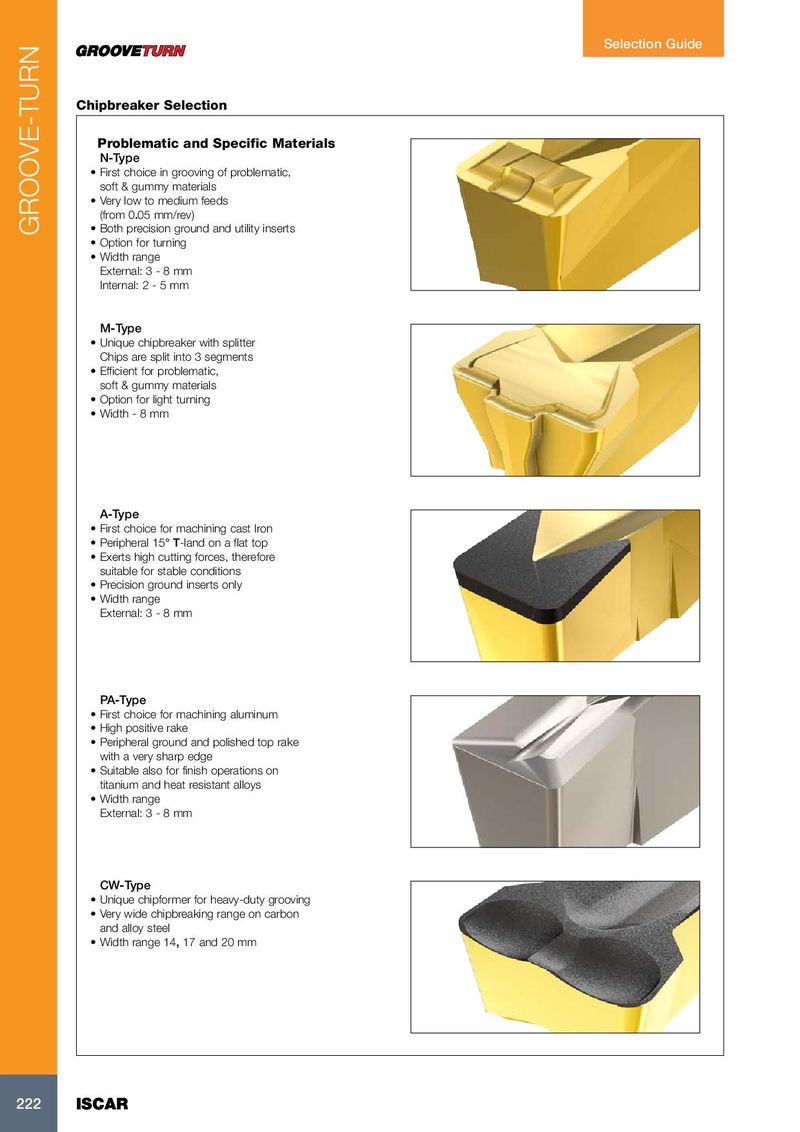 GROOVE-TURN

GROOVETURN

Selection Guide

Chipbreaker Selection

Problematic and Specific Materials

N-Type
• First choice in grooving of problematic, soft & gummy materials
• Very low to medium feeds (from 0.05 mm/rev)
• Both precision ground and utility inserts
• Option for turning
• Width range
External: 3 - 8 mm
Internal: 2 - 5 mm

M-Type
• Unique chipbreaker with splitter
Chips are split into 3 segments
• Efficient for problematic, soft & gummy materials
• Option for light turning
• Width - 8 mm

A-Type
• First choice for machining cast Iron
• Peripheral 15° T-land on a flat top
• Exerts high cutting forces, therefore suitable for stable conditions
• Precision ground inserts only
• Width range
External: 3 - 8 mm

PA-Type
• First choice for machining aluminum
• High positive rake
• Peripheral ground and polished top rake with a very sharp edge
• Suitable also for finish operations on titanium and heat resistant alloys
• Width range
External: 3 - 8 mm

CW-Type
• Unique chipformer for heavy-duty grooving
• Very wide chipbreaking range on carbon and alloy steel
• Width range 14, 17 and 20 mm

222

ISCAR