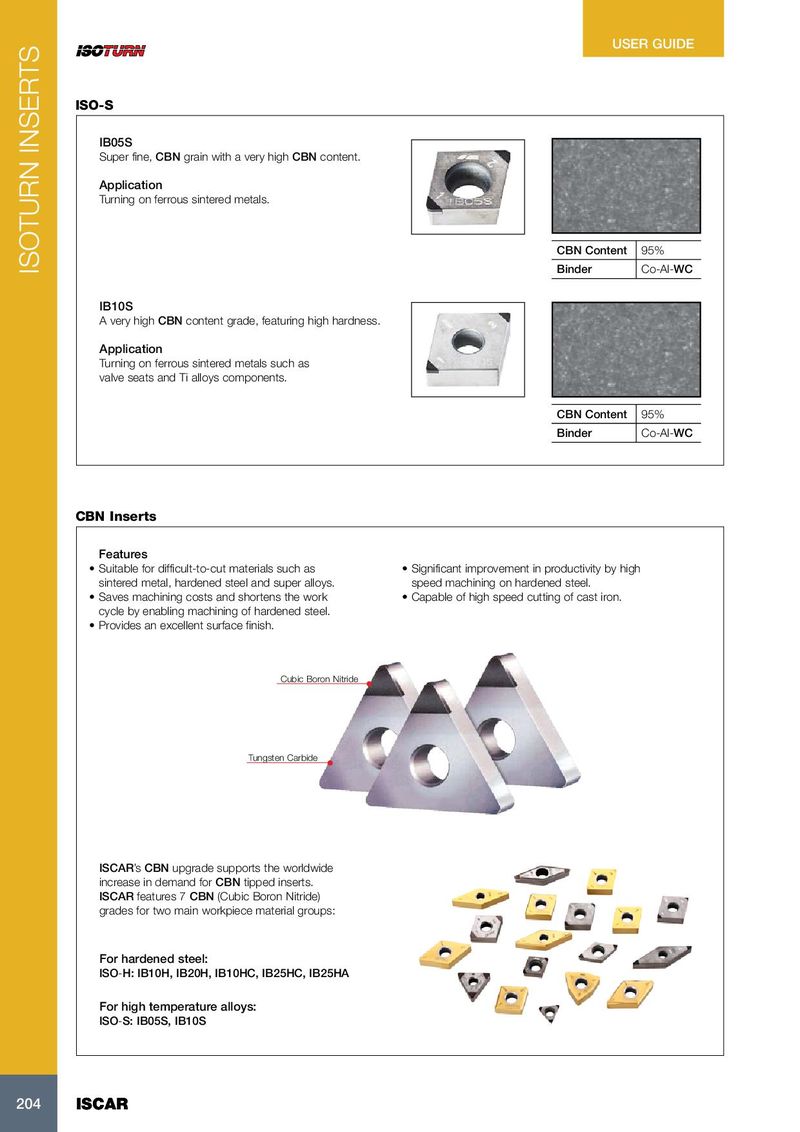 ISOTURN INSERTS

ISOTURN

USER GUIDE

ISO-S

IB05S
Super fine, CBN grain with a very high CBN content.

Application
Turning on ferrous sintered metals.

IB05S

| CBN Content | 95% |
|---|---|
| Binder | Co-Al-WC |

IB10S
A very high CBN content grade, featuring high hardness.

Application
Turning on ferrous sintered metals such as valve seats and Ti alloys components.

| CBN Content | 95% |
|---|---|
| Binder | Co-Al-WC |

CBN Inserts

Features
• Suitable for difficult-to-cut materials such as sintered metal, hardened steel and super alloys.
• Saves machining costs and shortens the work cycle by enabling machining of hardened steel.
• Provides an excellent surface finish.

• Significant improvement in productivity by high speed machining on hardened steel.
• Capable of high speed cutting of cast iron.

Cubic Boron Nitride

Tungsten Carbide

ISCAR's CBN upgrade supports the worldwide increase in demand for CBN tipped inserts. ISCAR features 7 CBN (Cubic Boron Nitride) grades for two main workpiece material groups:

For hardened steel:
ISO-H: IB10H, IB20H, IB10HC, IB25HC, IB25HA

For high temperature alloys:
ISO-S: IB05S, IB10S

204 ISCAR