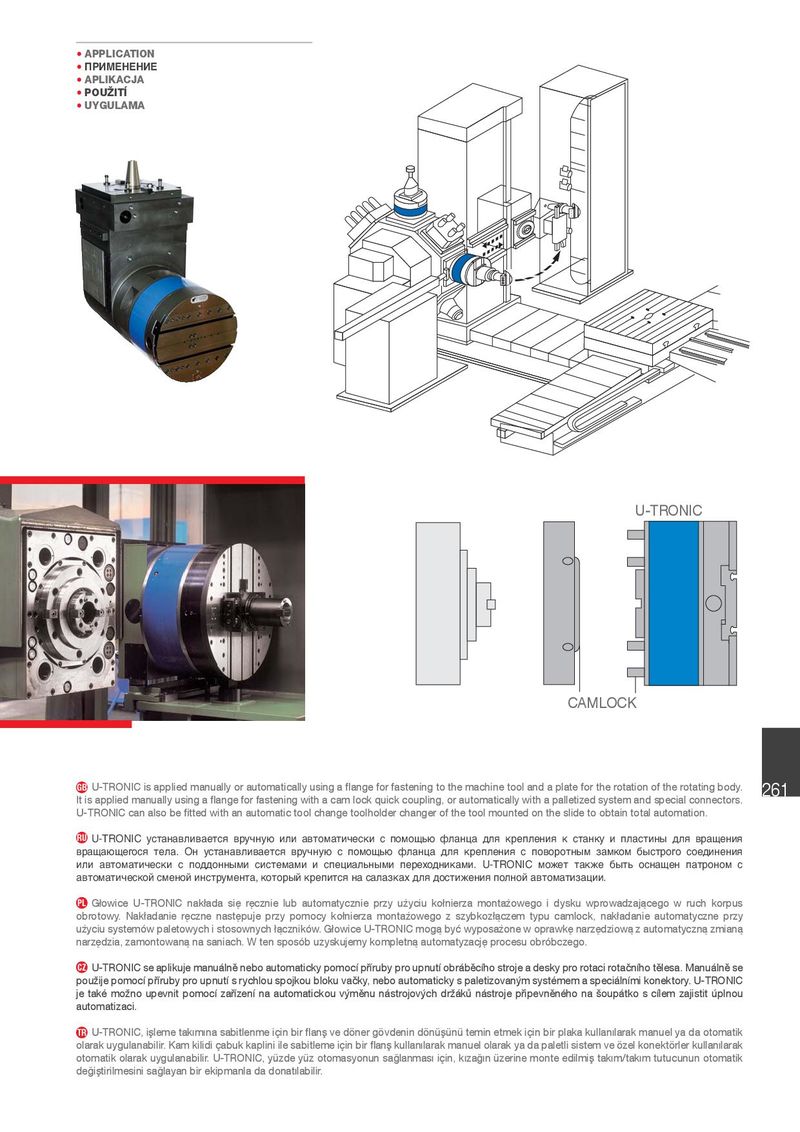 • APPLICATION
• ПРИМЕНЕНИЕ
• APLIKACJA
• POUŽITÍ
• UYGULAMA

U-TRONIC

CAMLOCK

261

GB U-TRONIC is applied manually or automatically using a flange for fastening to the machine tool and a plate for the rotation of the rotating body. It is applied manually using a flange for fastening with a cam lock quick coupling, or automatically with a palletized system and special connectors. U-TRONIC can also be fitted with an automatic tool change toolholder changer of the tool mounted on the slide to obtain total automation.

RU U-TRONIC устанавливается вручную или автоматически с помощью фланца для крепления к станку и пластины для вращения вращающегося тела. Он устанавливается вручную с помощью фланца для крепления с поворотным замком быстрого соединения или автоматически с поддонными системами и специальными переходниками. U-TRONIC может также быть оснащен патроном с автоматической сменой инструмента, который крепится на салазках для достижения полной автоматизации.

PL Głowice U-TRONIC nakłada się ręcznie lub automatycznie przy użyciu kołnierza montażowego i dysku wprowadzającego w ruch korpus obrotowy. Nakładanie ręczne następuje przy pomocy kołnierza montażowego z szybkozłączem typu camlock, nakładanie automatyczne przy użyciu systemów paletowych i stosownych łączników. Głowice U-TRONIC mogą być wyposażone w oprawkę narzędziową z automatyczną zmianą narzędzia, zamontowaną na saniach. W ten sposób uzyskujemy kompletną automatyzację procesu obróbczego.

CZ U-TRONIC se aplikuje manuálně nebo automaticky pomocí příruby pro upnutí obráběcího stroje a desky pro rotaci rotačního tělesa. Manuálně se použije pomocí příruby pro upnutí s rychlou spojkou bloku vačky, nebo automaticky s paletizovaným systémem a speciálními konektory. U-TRONIC je také možno upevnit pomocí zařízení na automatickou výměnu nástrojových držáků nástroje připevněného na šoupátko s cílem zajistit úplnou automatizaci.

TR U-TRONIC, işleme takımına sabitlenme için bir flanş ve döner gövdenin dönüşünü temin etmek için bir plaka kullanılarak manuel ya da otomatik olarak uygulanabilir. Kam kilidi çabuk kaplini ile sabitleme için bir flanş kullanılarak manuel olarak ya da paletli sistem ve özel konektörler kullanılarak otomatik olarak uygulanabilir. U-TRONIC, yüzde yüz otomasyonun sağlanması için, kızağın üzerine monte edilmiş takım/takım tutucunun otomatik değiştirilmesini sağlayan bir ekipmanla da donatılabilir.