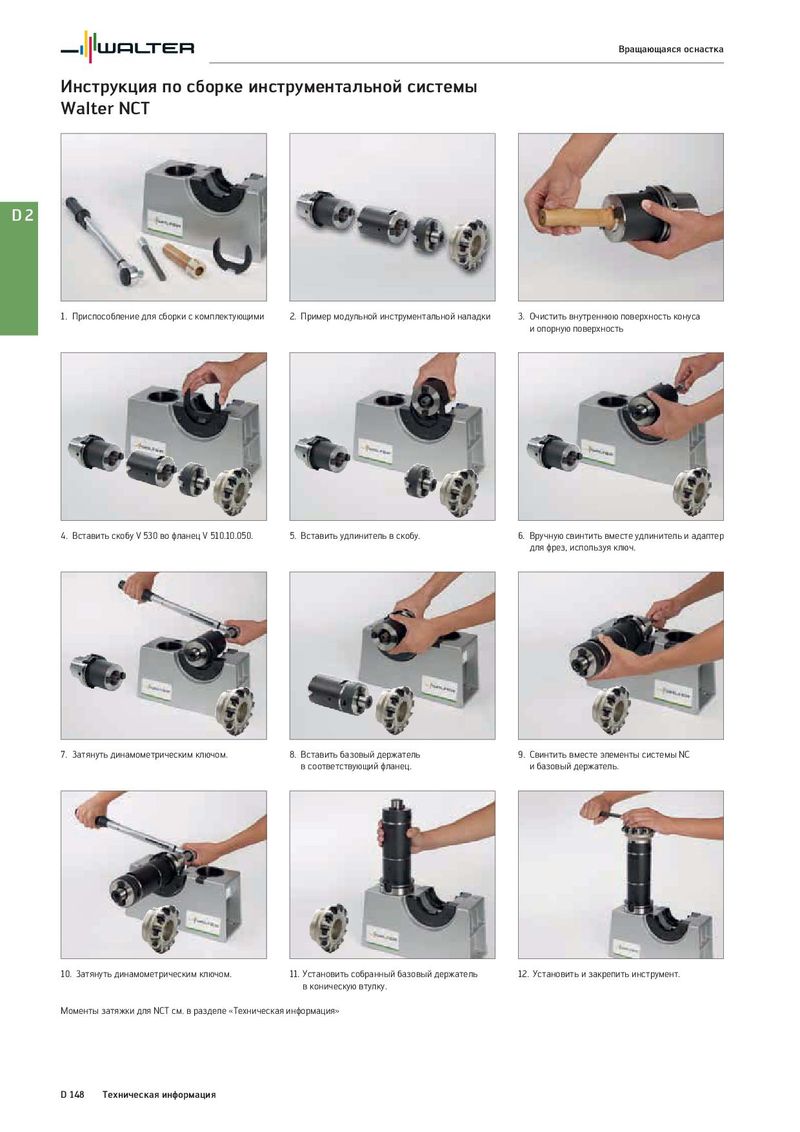 WALTER

Вращающаяся оснастка

Инструкция по сборке инструментальной системы Walter NCT

D 2

1. Приспособление для сборки с комплектующими

2. Пример модульной инструментальной наладки

3. Очистить внутреннюю поверхность конуса и опорную поверхность

4. Вставить скобу V 530 во фланец V 510.10.050.

5. Вставить удлинитель в скобу.

6. Вручную свинтить вместе удлинитель и адаптер для фрез, используя ключ.

7. Затянуть динамометрическим ключом.

8. Вставить базовый держатель в соответствующий фланец.

9. Свинтить вместе элементы системы NC и базовый держатель.

10. Затянуть динамометрическим ключом.

11. Установить собранный базовый держатель в коническую втулку.

12. Установить и закрепить инструмент.

Моменты затяжки для NCT см. в разделе «Техническая информация»

D 148 Техническая информация