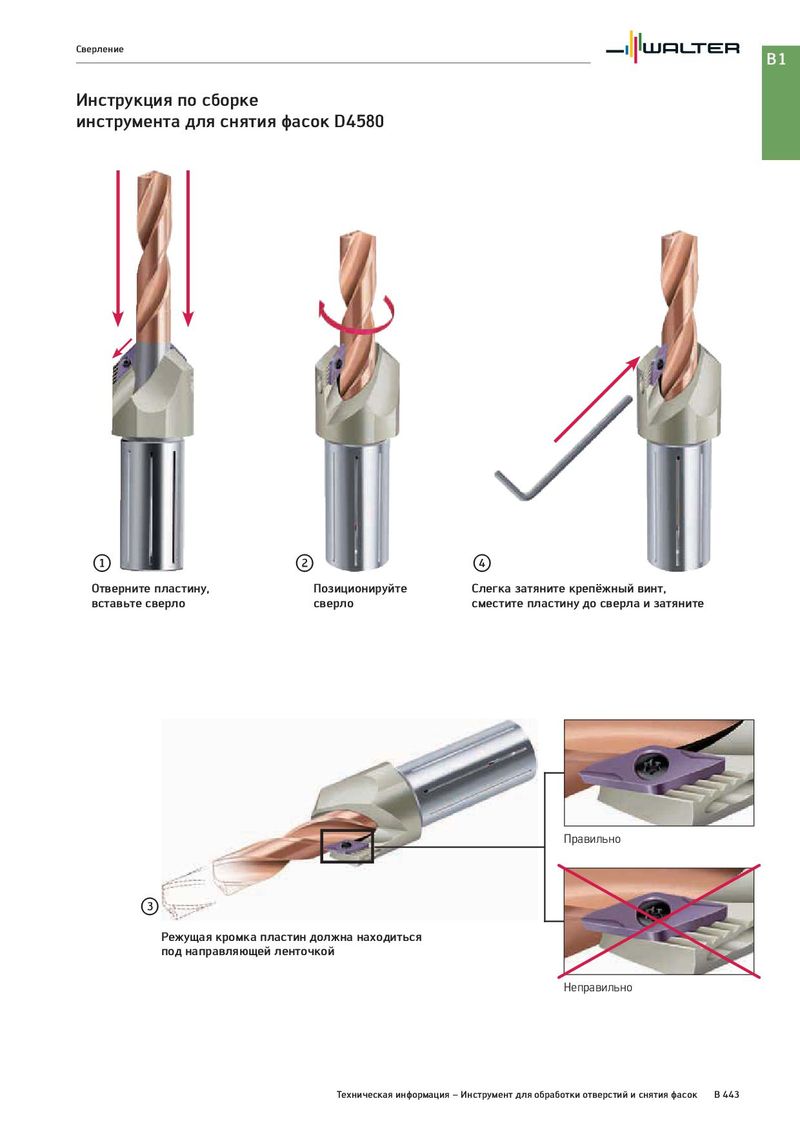 Сверление

WALTER

B1

Инструкция по сборке инструмента для снятия фасок D4580

1
Отверните пластину, вставьте сверло

2
Позиционируйте сверло

4
Слегка затяните крепёжный винт, сместите пластину до сверла и затяните

Правильно

3
Режущая кромка пластин должна находиться под направляющей ленточкой

Неправильно

Техническая информация – Инструмент для обработки отверстий и снятия фасок B 443