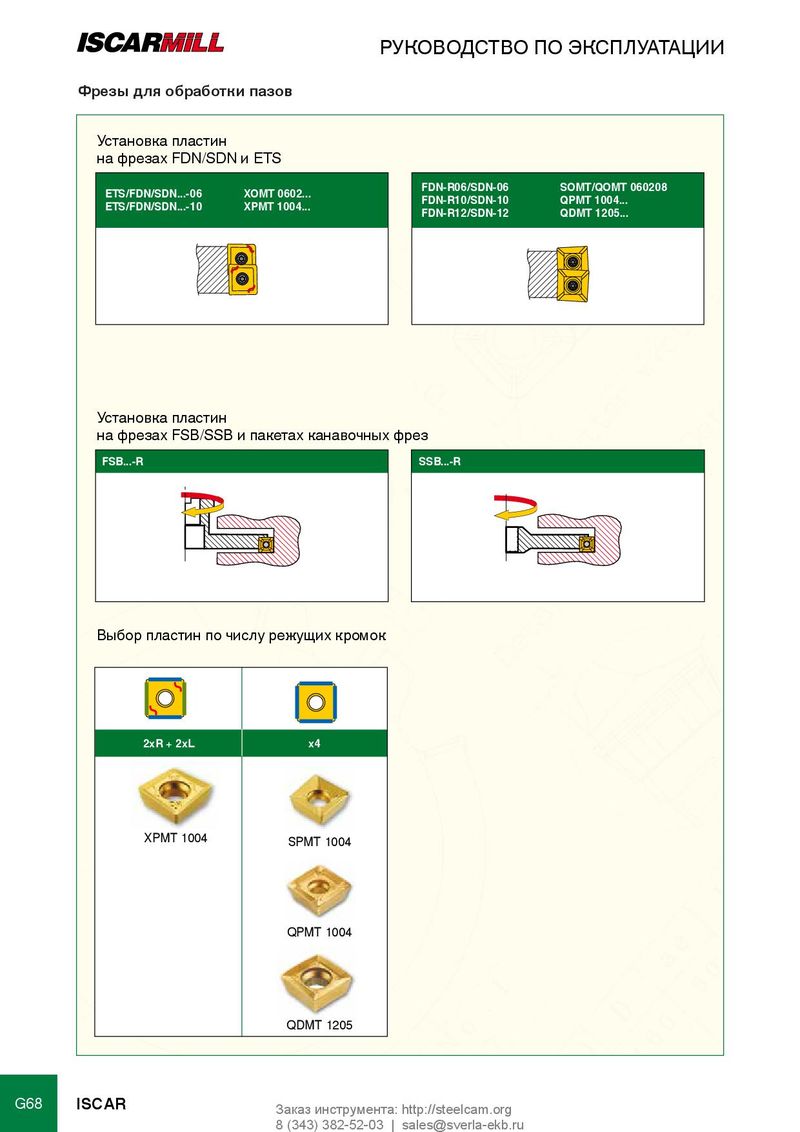 ISCARMILL

РУКОВОДСТВО ПО ЭКСПЛУАТАЦИИ

Фрезы для обработки пазов

Установка пластин
на фрезах FDN/SDN и ETS

ETS/FDN/SDN...-06 XOMT 0602...
ETS/FDN/SDN...-10 XPMT 1004...

FDN-R06/SDN-06 SOMT/QOMT 060208
FDN-R10/SDN-10 QPMT 1004...
FDN-R12/SDN-12 QDMT 1205...

Установка пластин
на фрезах FSB/SSB и пакетах канавочных фрез

FSB...-R

SSB...-R

Выбор пластин по числу режущих кромок

| 2xR + 2xL | x4 |
|---|---|
| XPMT 1004 | SPMT 1004 |
| | QPMT 1004 |
| | QDMT 1205 |

G68 ISCAR

Заказ инструмента: http://steelcam.org
8 (343) 382-52-03 | sales@sverla-ekb.ru